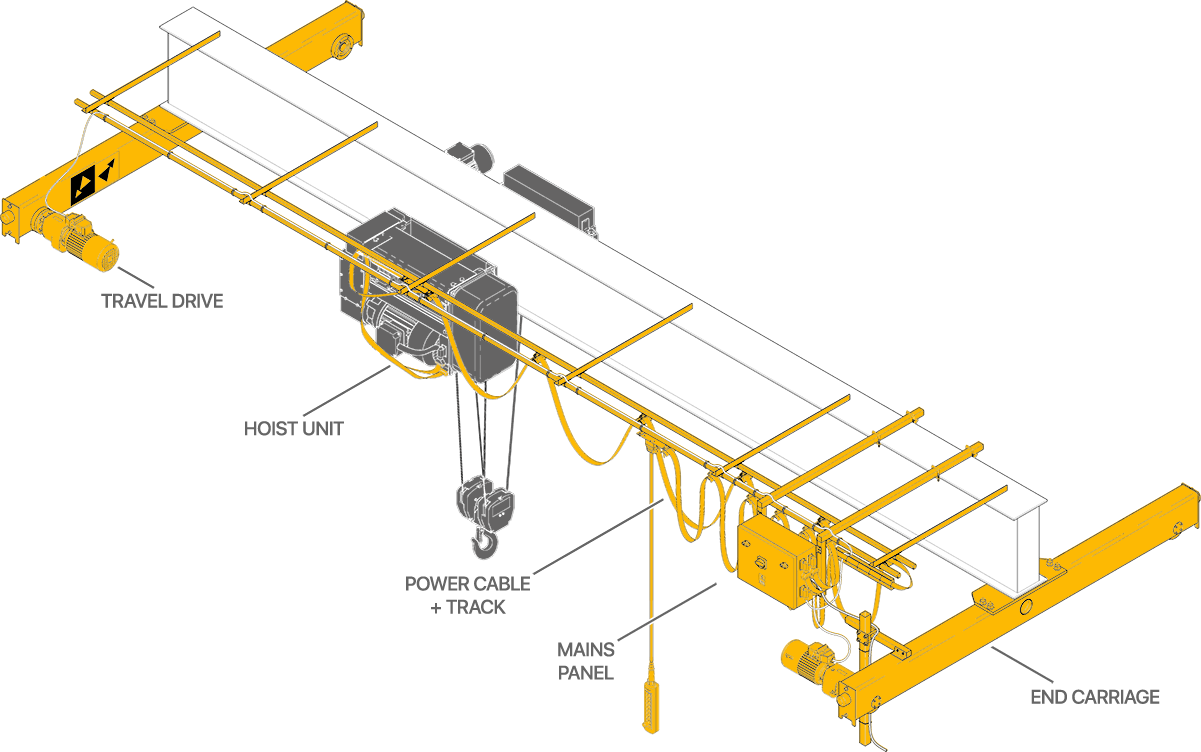 TRAVEL DRIVE

HOIST UNIT

POWER CABLE + TRACK

MAINS PANEL

END CARRIAGE